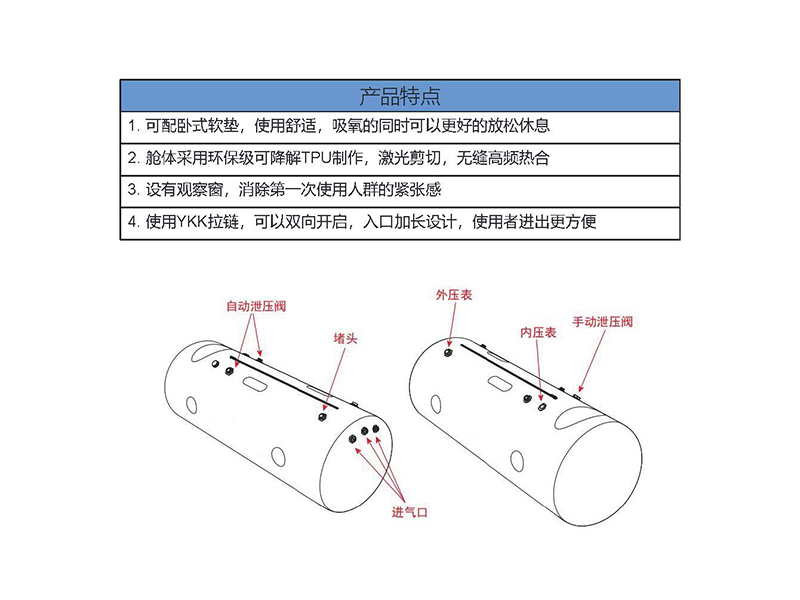 | 产品特点 |
|---|
| 1. 可配卧式软垫，使用舒适，吸氧的同时可以更好的放松休息 |
| 2. 舱体采用环保级可降解TPU制作，激光剪切，无缝高频热合 |
| 3. 设有观察窗，消除第一次使用人群的紧张感 |
| 4. 使用YKK拉链，可以双向开启，入口加长设计，使用者进出更方便 |

自动泄压阀

堵头

进气口

外压表

内压表

手动泄压阀