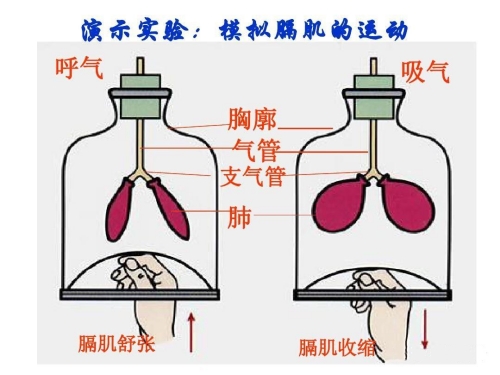 演示实验：模拟膈肌的运动

呼气

吸气

胸廓

气管

支气管

肺

膈肌舒张

膈肌收缩